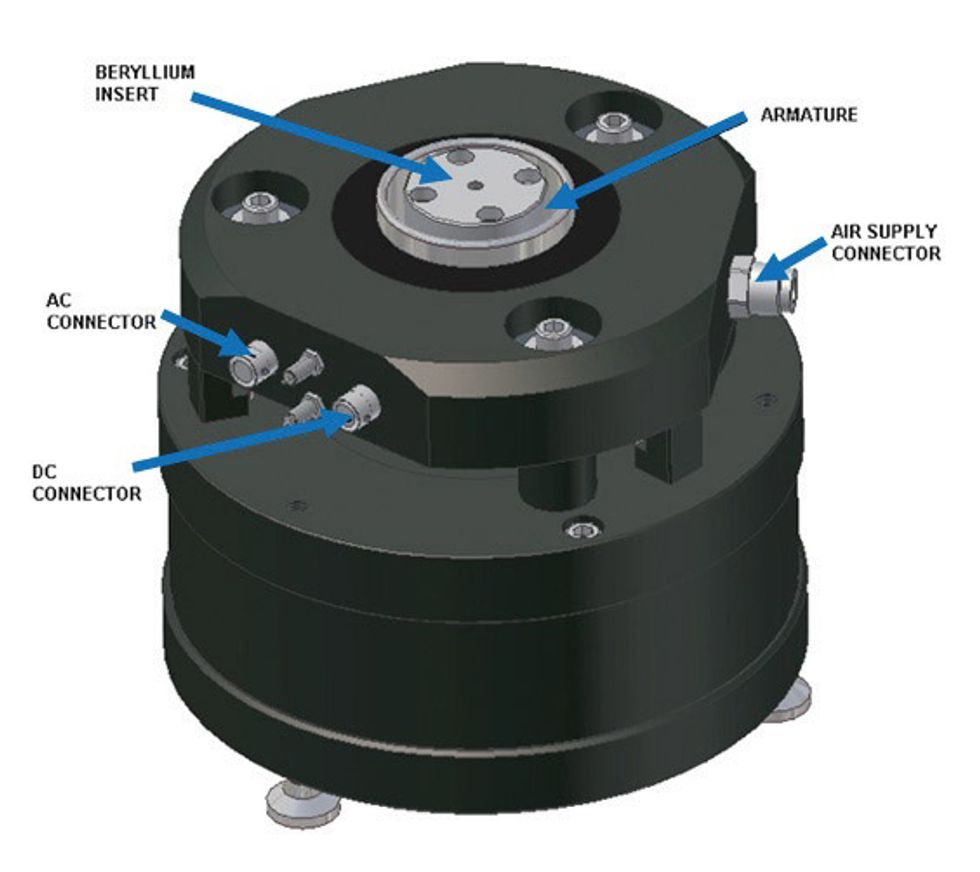 BERYLLIUM INSERT

ARMATURE

AIR SUPPLY CONNECTOR

AC CONNECTOR

DC CONNECTOR