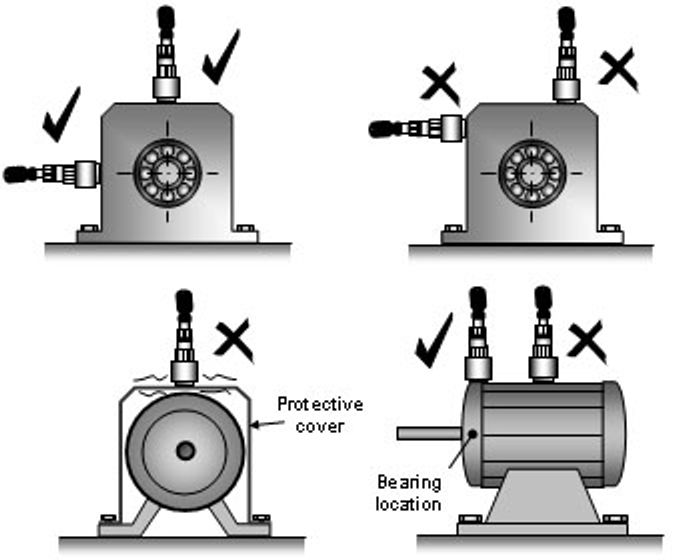 Protective cover

Bearing location