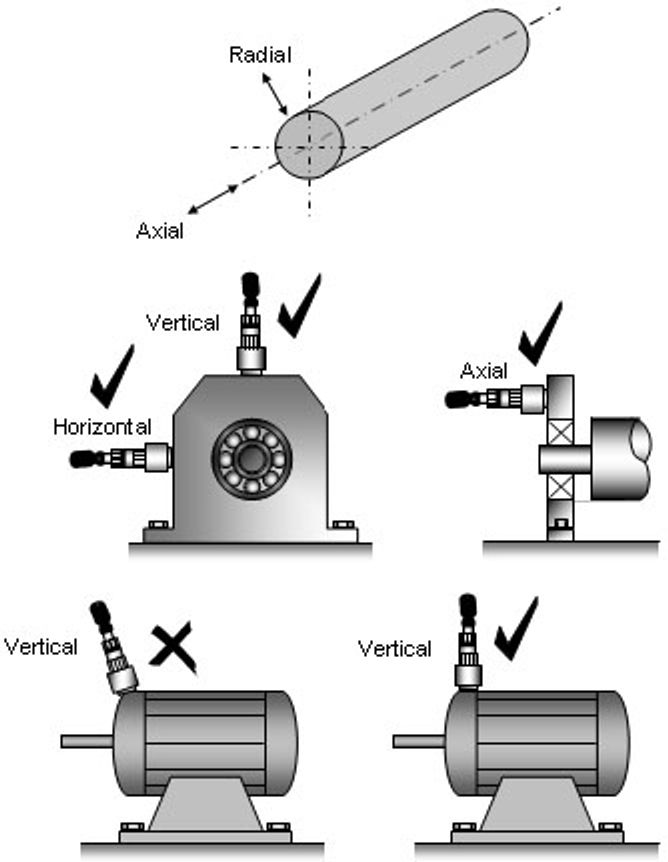 Radial

Axial

Vertical

Horizontal

Axial

Vertical

Vertical