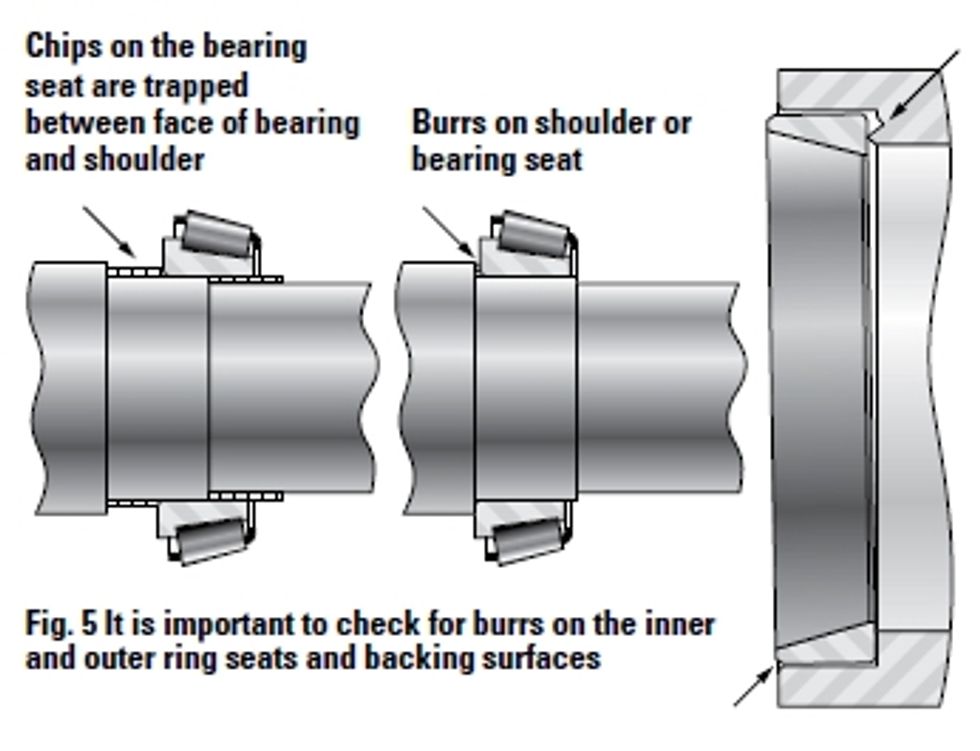 Chips on the bearing seat are trapped between face of bearing and shoulder

Burrs on shoulder or bearing seat

Fig. 5 It is important to check for burrs on the inner and outer ring seats and backing surfaces